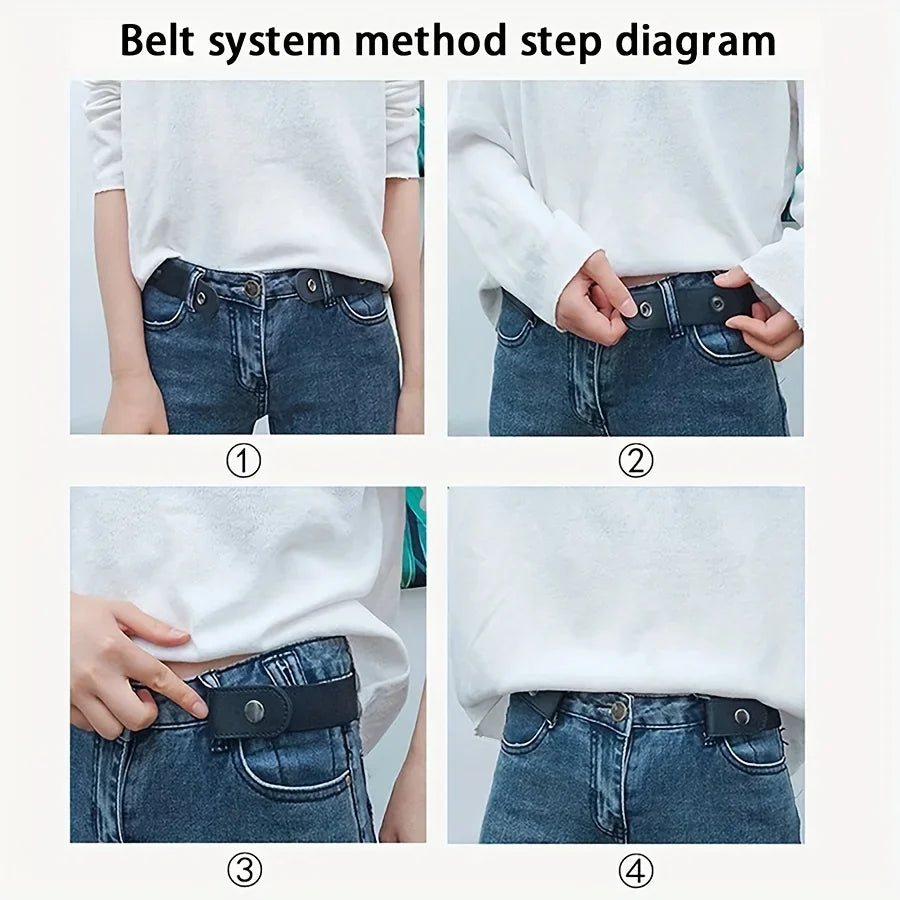 Belt system method step diagram

①

②

③

④