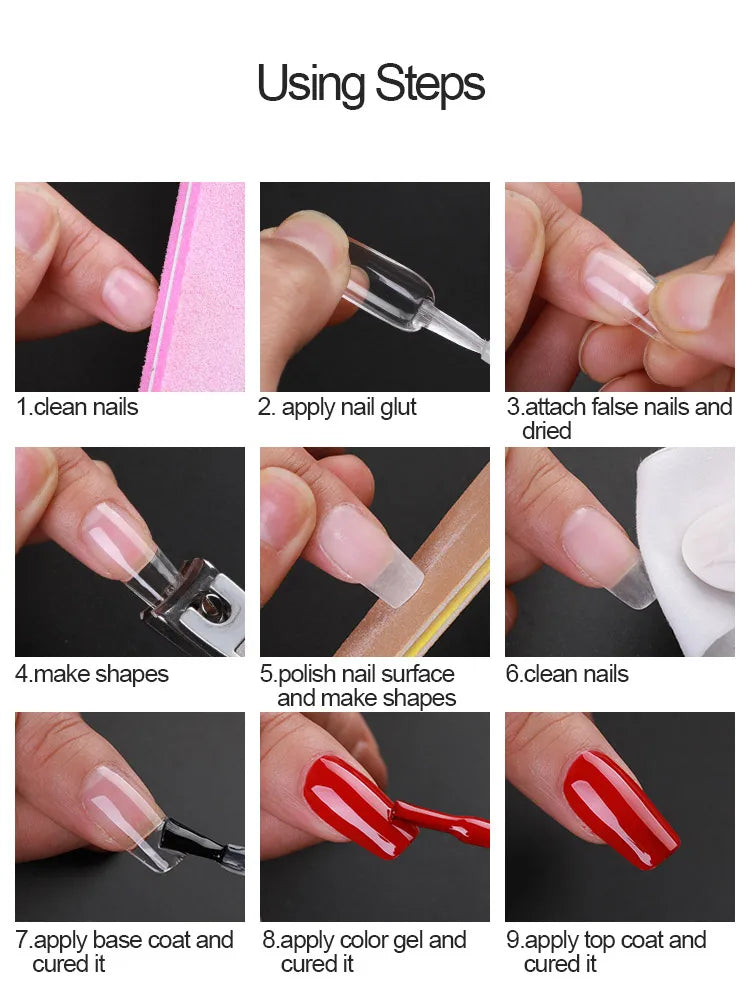 Using Steps

1.clean nails

2. apply nail glut

3.attach false nails and dried

4.make shapes

5.polish nail surface and make shapes

6.clean nails

7.apply base coat and cured it

8.apply color gel and cured it

9.apply top coat and cured it